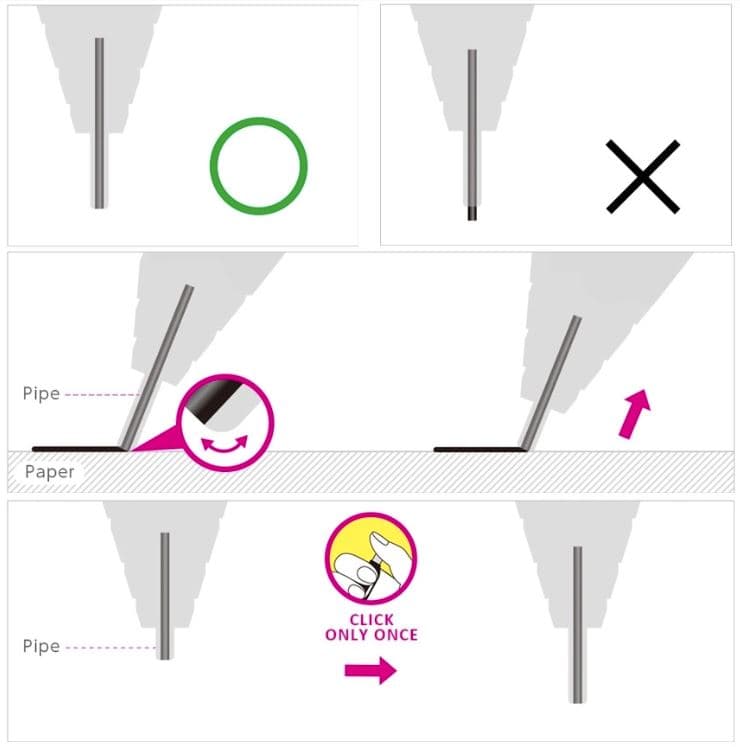 Pipe

Paper

Pipe

CLICK
ONLY ONCE